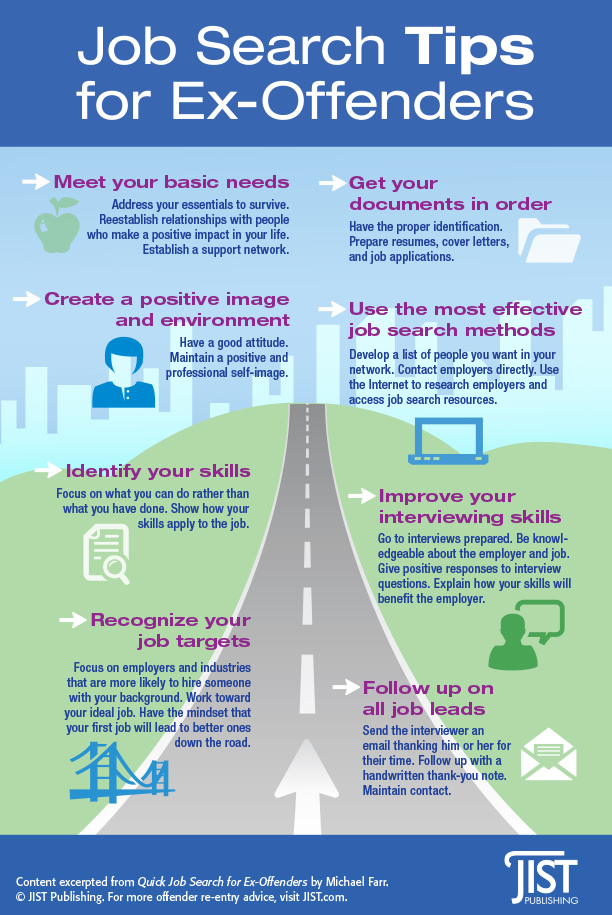 Job Search Tips for Ex-Offenders

Meet your basic needs
Address your essentials to survive. Reestablish relationships with people who make a positive impact in your life. Establish a support network.

Create a positive image and environment
Have a good attitude. Maintain a positive and professional self-image.

Identify your skills
Focus on what you can do rather than what you have done. Show how your skills apply to the job.

Recognize your job targets
Focus on employers and industries that are more likely to hire someone with your background. Work toward your ideal job. Have the mindset that your first job will lead to better ones down the road.

Get your documents in order
Have the proper identification. Prepare resumes, cover letters, and job applications.

Use the most effective job search methods
Develop a list of people you want in your network. Contact employers directly. Use the Internet to research employers and access job search resources.

Improve your interviewing skills
Go to interviews prepared. Be knowledgeable about the employer and job. Give positive responses to interview questions. Explain how your skills will benefit the employer.

Follow up on all job leads
Send the interviewer an email thanking him or her for their time. Follow up with a handwritten thank-you note. Maintain contact.

Content excerpted from Quick Job Search for Ex-Offenders by Michael Farr.
© JIST Publishing. For more offender re-entry advice, visit JIST.com.

JIST PUBLISHING